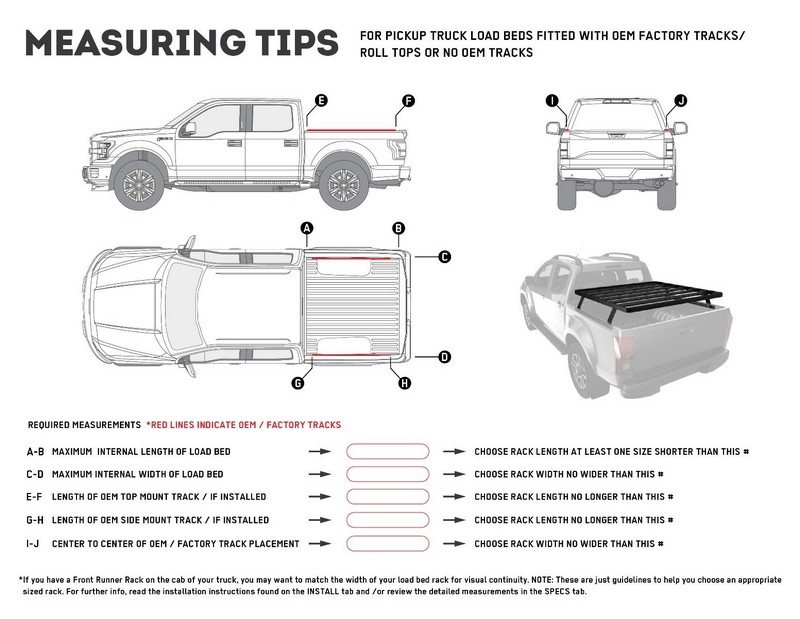 MEASURING TIPS

FOR PICKUP TRUCK LOAD BEDS FITTED WITH OEM FACTORY TRACKS/ ROLL TOPS OR NO OEM TRACKS

E
F
I
J
A
B
C
D
G
H

REQUIRED MEASUREMENTS *RED LINES INDICATE OEM / FACTORY TRACKS

A-B MAXIMUM INTERNAL LENGTH OF LOAD BED → → CHOOSE RACK LENGTH AT LEAST ONE SIZE SHORTER THAN THIS #

C-D MAXIMUM INTERNAL WIDTH OF LOAD BED → → CHOOSE RACK WIDTH NO WIDER THAN THIS #

E-F LENGTH OF OEM TOP MOUNT TRACK / IF INSTALLED → → CHOOSE RACK LENGTH NO LONGER THAN THIS #

G-H LENGTH OF OEM SIDE MOUNT TRACK / IF INSTALLED → → CHOOSE RACK LENGTH NO LONGER THAN THIS #

I-J CENTER TO CENTER OF OEM / FACTORY TRACK PLACEMENT → → CHOOSE RACK WIDTH NO WIDER THAN THIS #

*If you have a Front Runner Rack on the cab of your truck, you may want to match the width of your load bed rack for visual continuity. NOTE: These are just guidelines to help you choose an appropriate sized rack. For further info, read the installation instructions found on the INSTALL tab and /or review the detailed measurements in the SPECS tab.